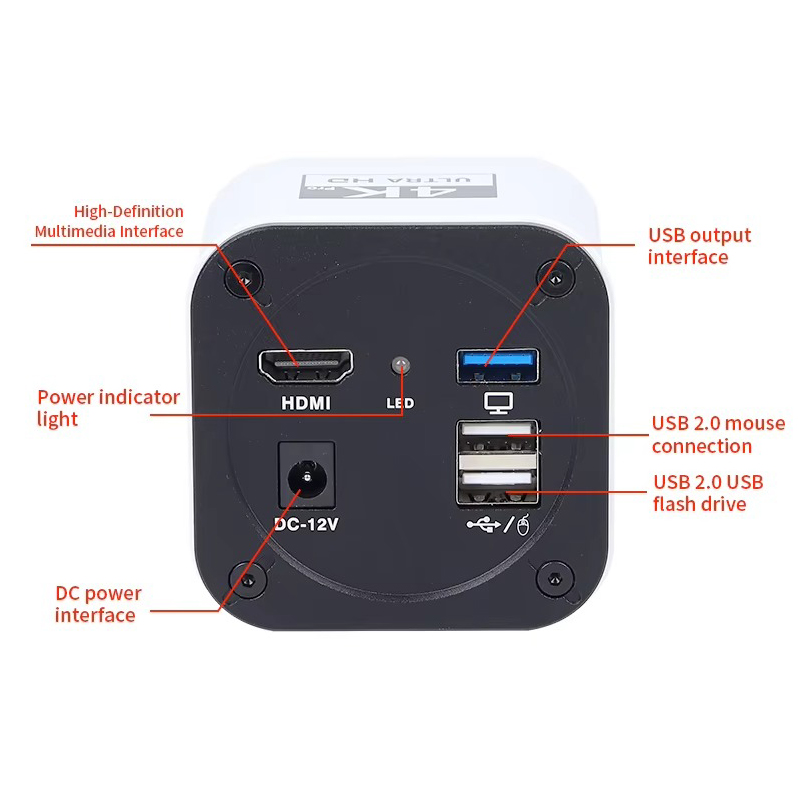 4K Pro ULTRA HD

High-Definition Multimedia Interface

USB output interface

HDMI

LED

Power indicator light

USB 2.0 mouse connection

USB 2.0 USB flash drive

DC-12V

DC power interface